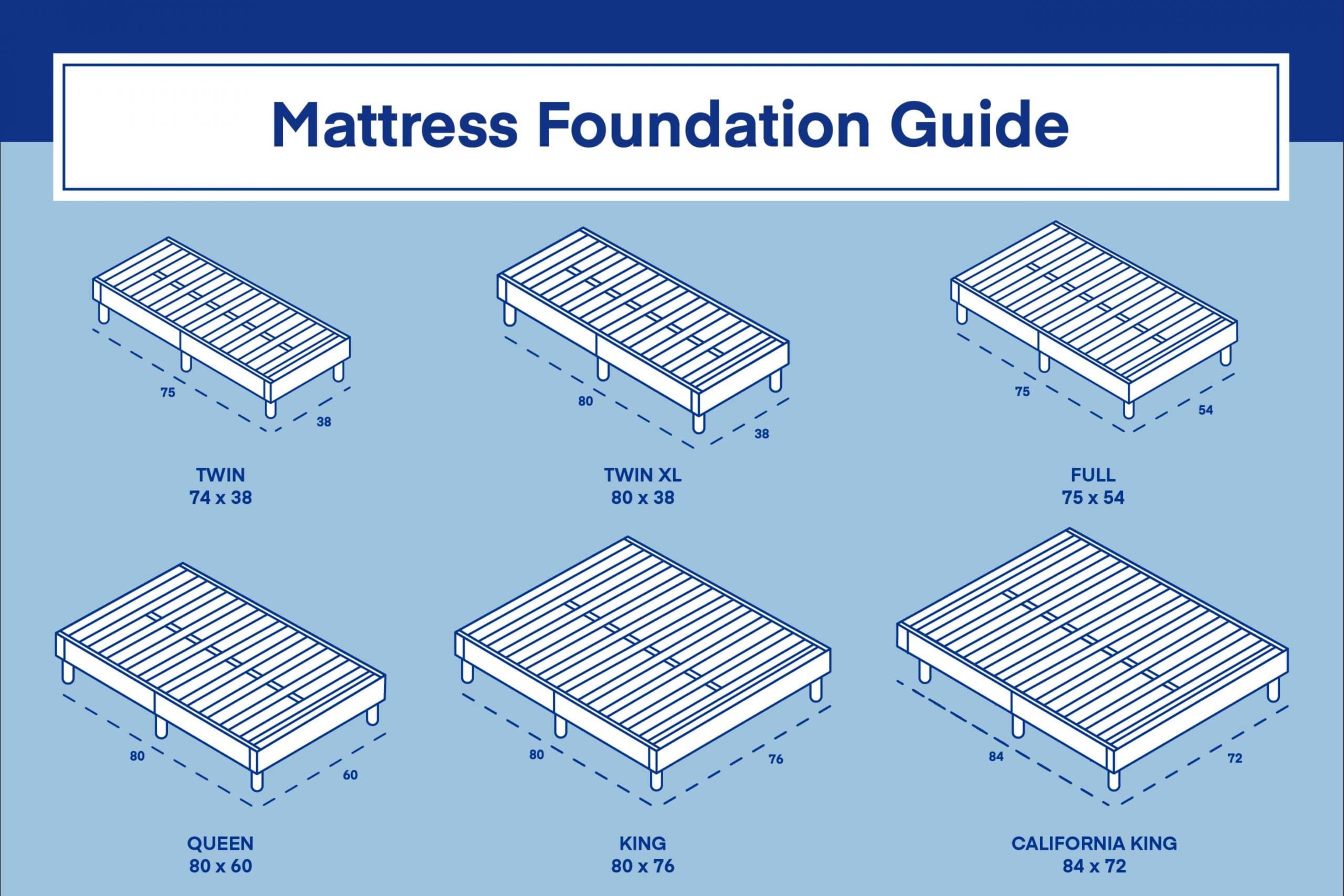 Mattress Foundation Guide

75
38

TWIN
74 x 38

80
38

TWIN XL
80 x 38

75
54

FULL
75 x 54

80
60

QUEEN
80 x 60

80
76

KING
80 x 76

84
72

CALIFORNIA KING
84 x 72