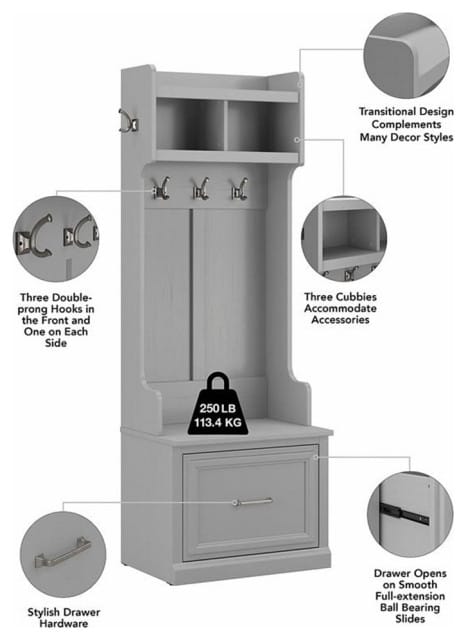 Transitional Design Complements Many Decor Styles

Three Double-prong Hooks in the Front and One on Each Side

Three Cubbies Accommodate Accessories

250 LB
113.4 KG

Stylish Drawer Hardware

Drawer Opens on Smooth Full-extension Ball Bearing Slides