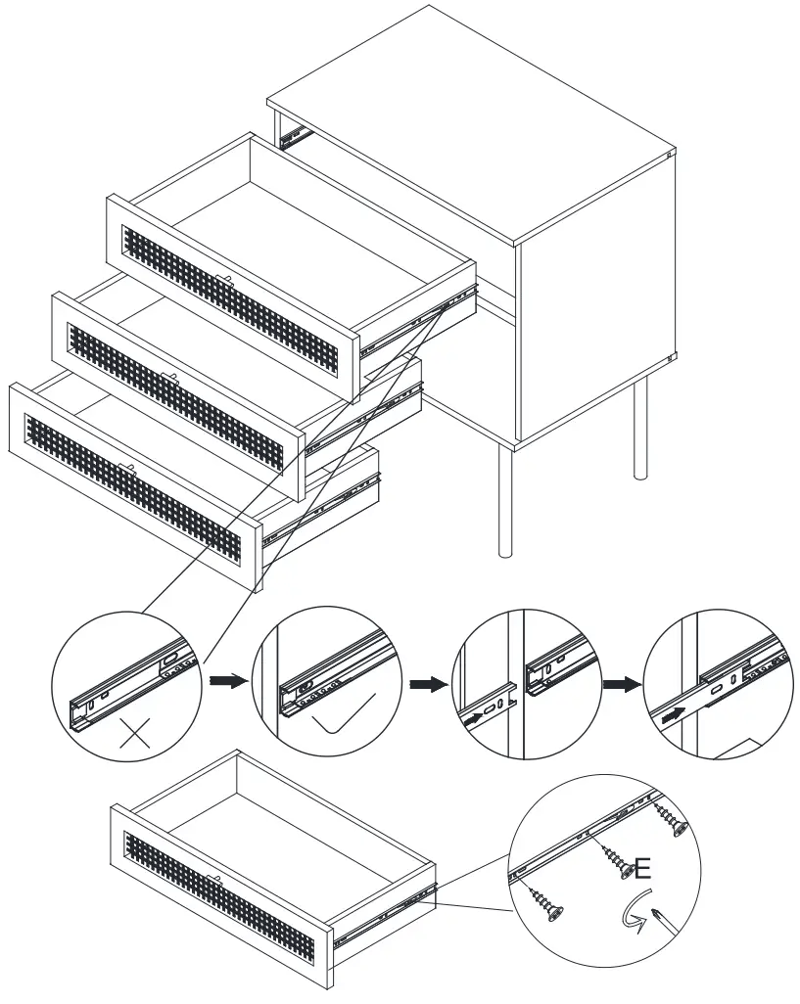 E