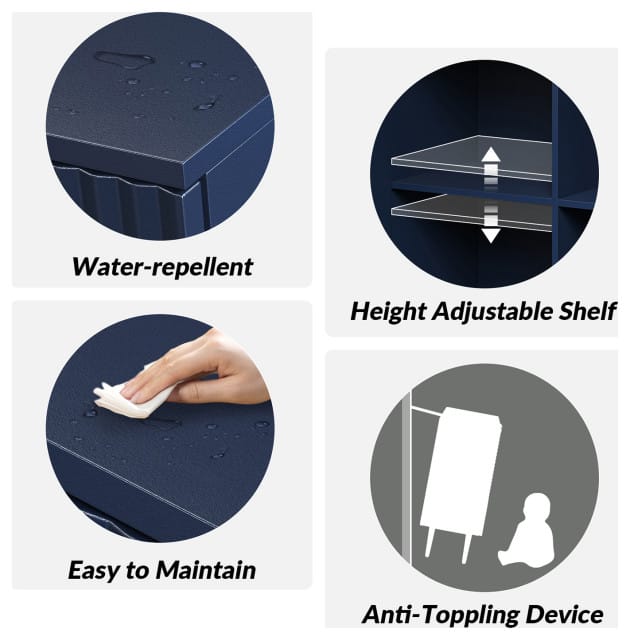 Water-repellent

Easy to Maintain

Height Adjustable Shelf

Anti-Toppling Device