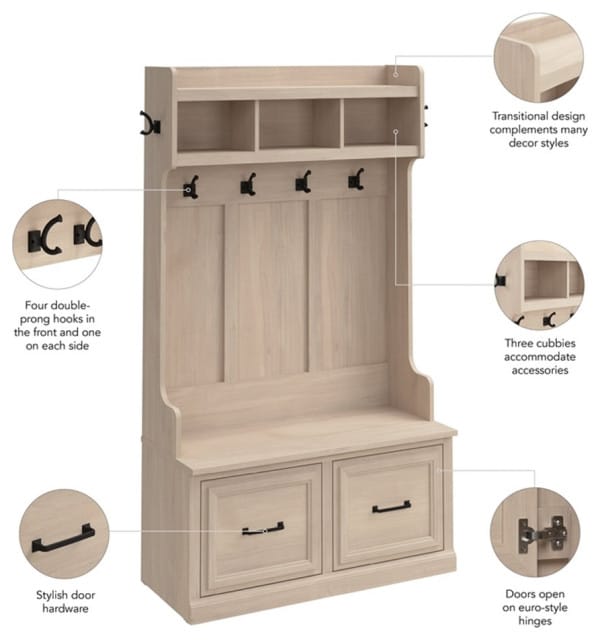 Transitional design complements many decor styles

Four double-prong hooks in the front and one on each side

Three cubbies accommodate accessories

Stylish door hardware

Doors open on euro-style hinges