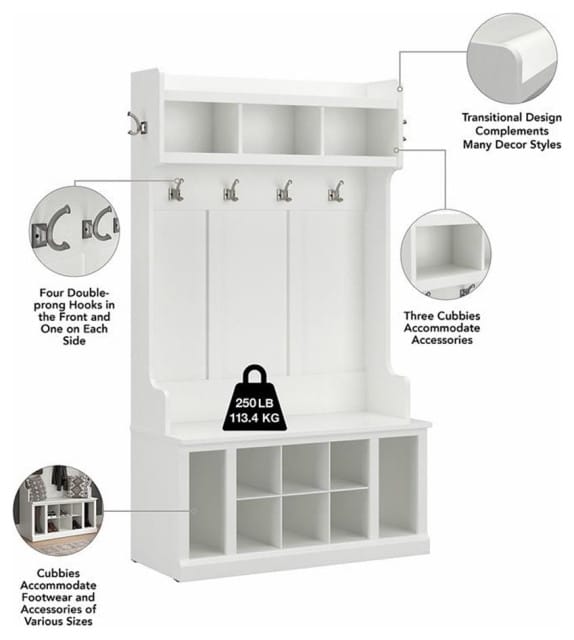 Transitional Design Complements Many Decor Styles

Four Double-prong Hooks in the Front and One on Each Side

Three Cubbies Accommodate Accessories

250 LB
113.4 KG

Cubbies Accommodate Footwear and Accessories of Various Sizes