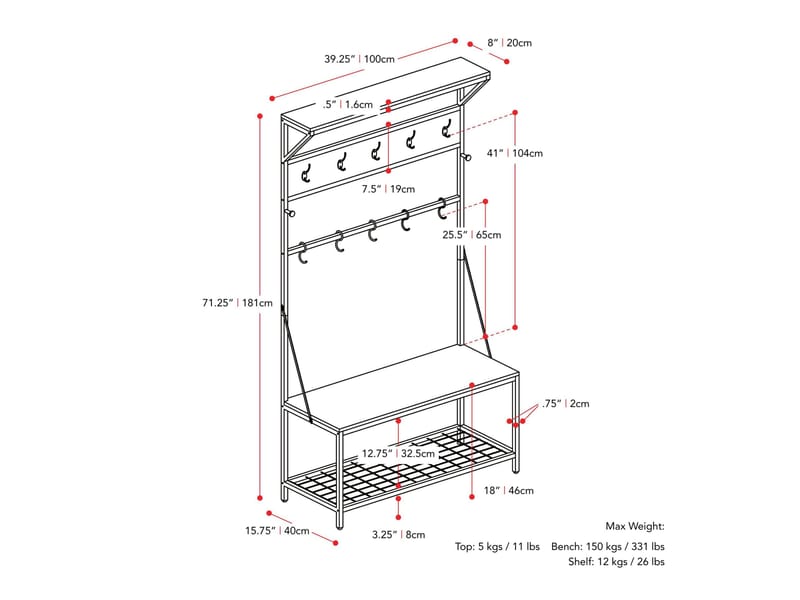 39.25" | 100cm

8" | 20cm

.5" | 1.6cm

41" | 104cm

7.5" | 19cm

25.5" | 65cm

71.25" | 181cm

.75" | 2cm

12.75" | 32.5cm

18" | 46cm

15.75" | 40cm

3.25" | 8cm

Max Weight:

Top: 5 kgs / 11 lbs Bench: 150 kgs / 331 lbs

Shelf: 12 kgs / 26 lbs