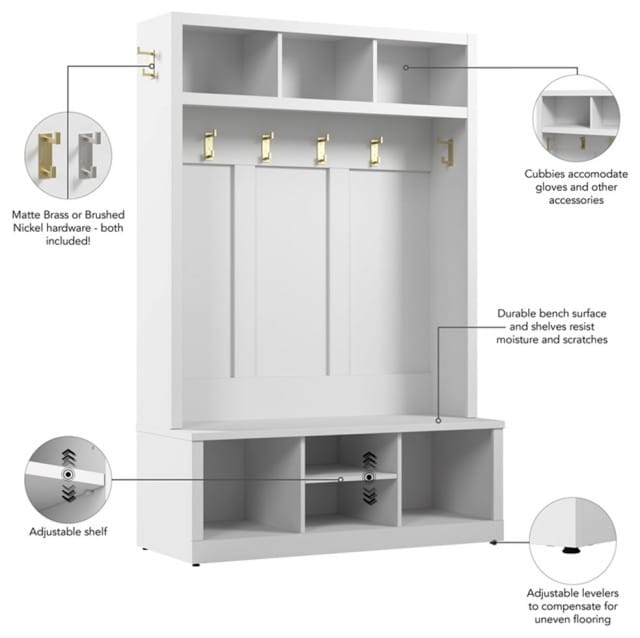 Matte Brass or Brushed Nickel hardware - both included!

Cubbies accomodate gloves and other accessories

Durable bench surface and shelves resist moisture and scratches

Adjustable shelf

Adjustable levelers to compensate for uneven flooring