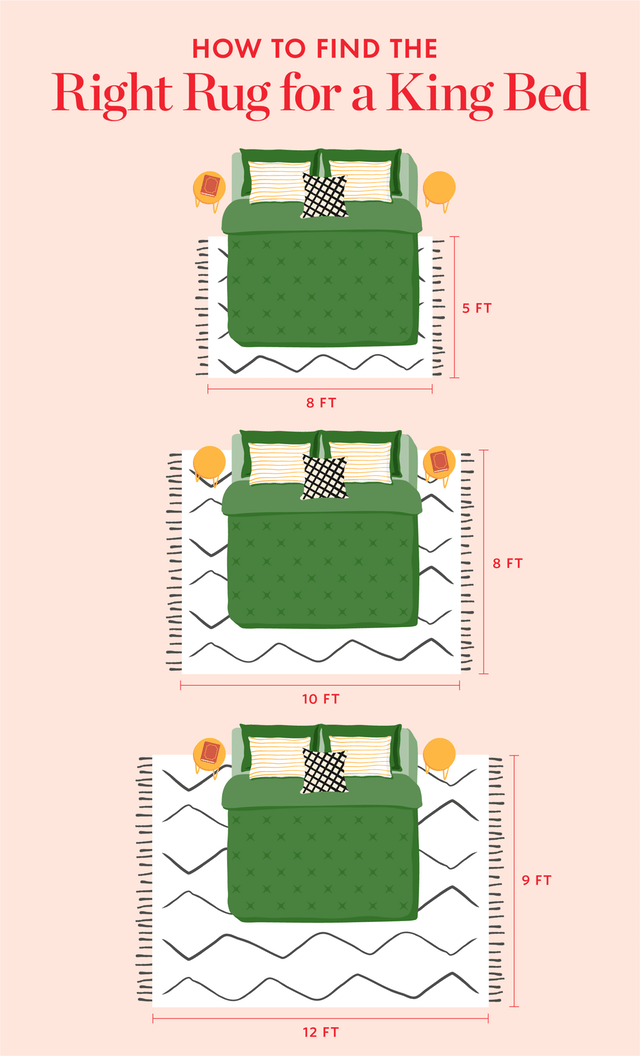 HOW TO FIND THE
Right Rug for a King Bed

5 FT

8 FT

8 FT

10 FT

9 FT

12 FT