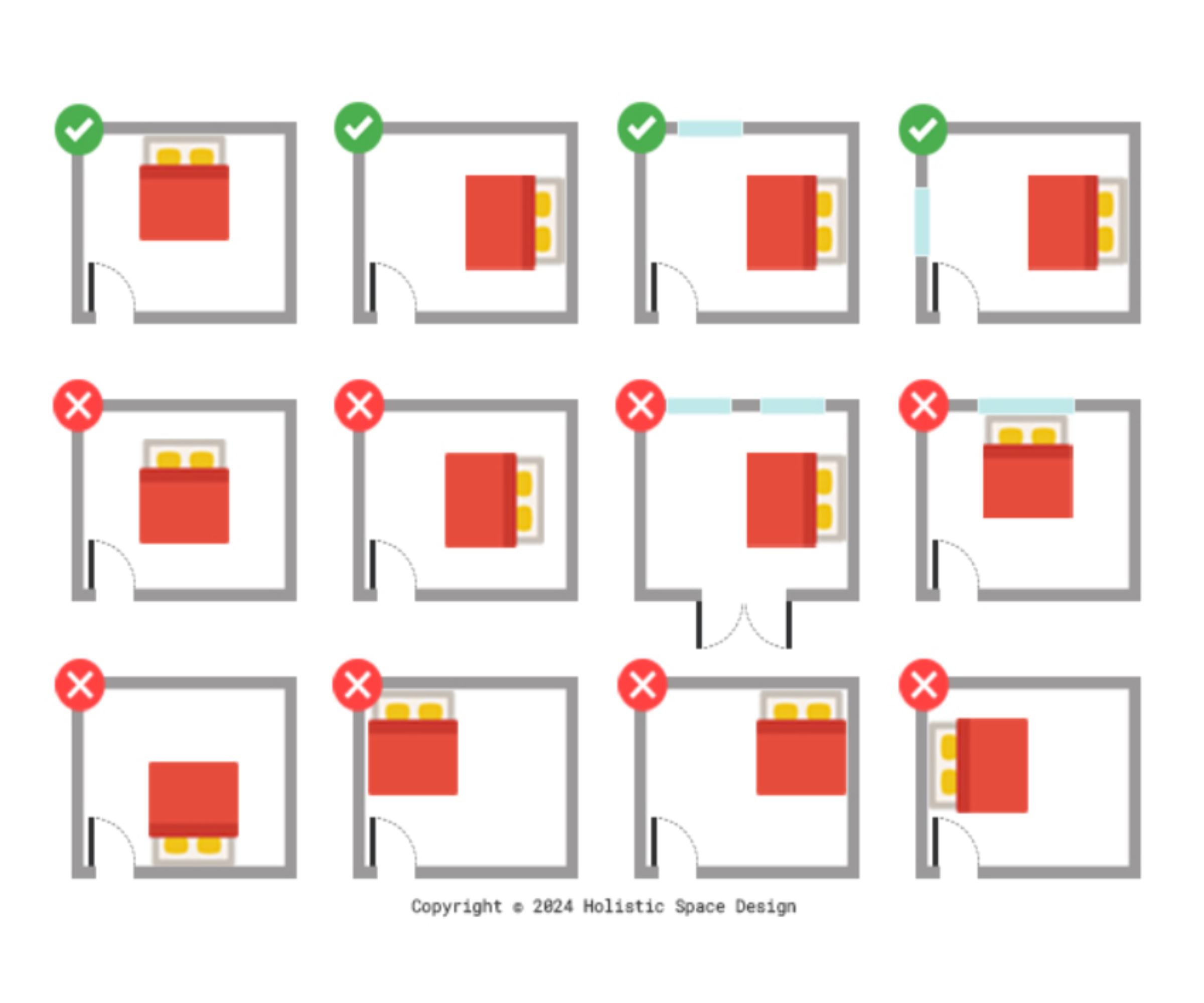 Copyright © 2024 Holistic Space Design