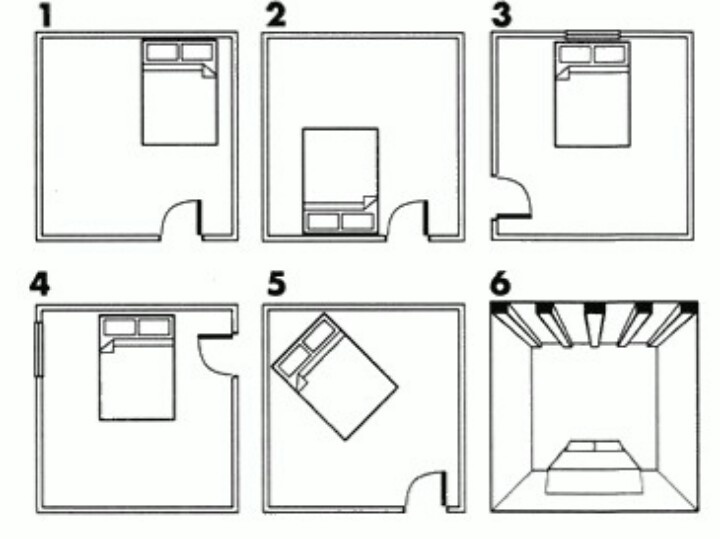 1
2
3
4
5
6