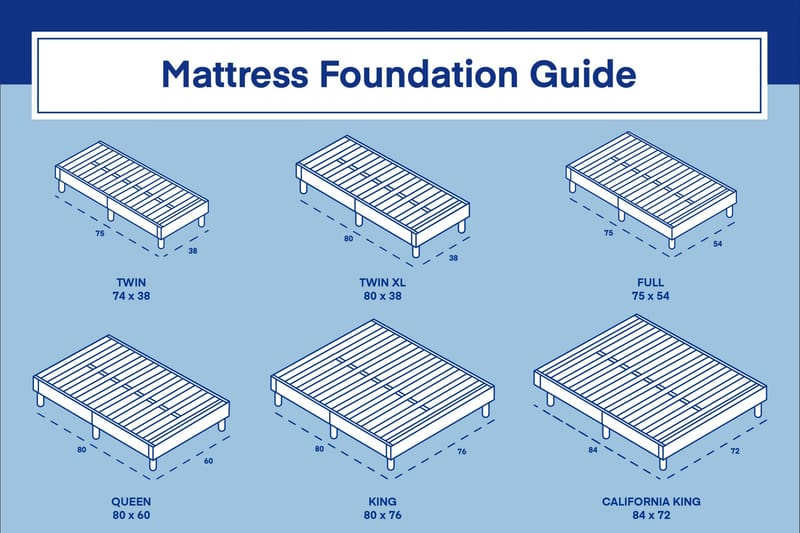 Mattress Foundation Guide

75
38
TWIN
74 x 38

80
38
TWIN XL
80 x 38

75
54
FULL
75 x 54

80
60
QUEEN
80 x 60

80
76
KING
80 x 76

84
72
CALIFORNIA KING
84 x 72