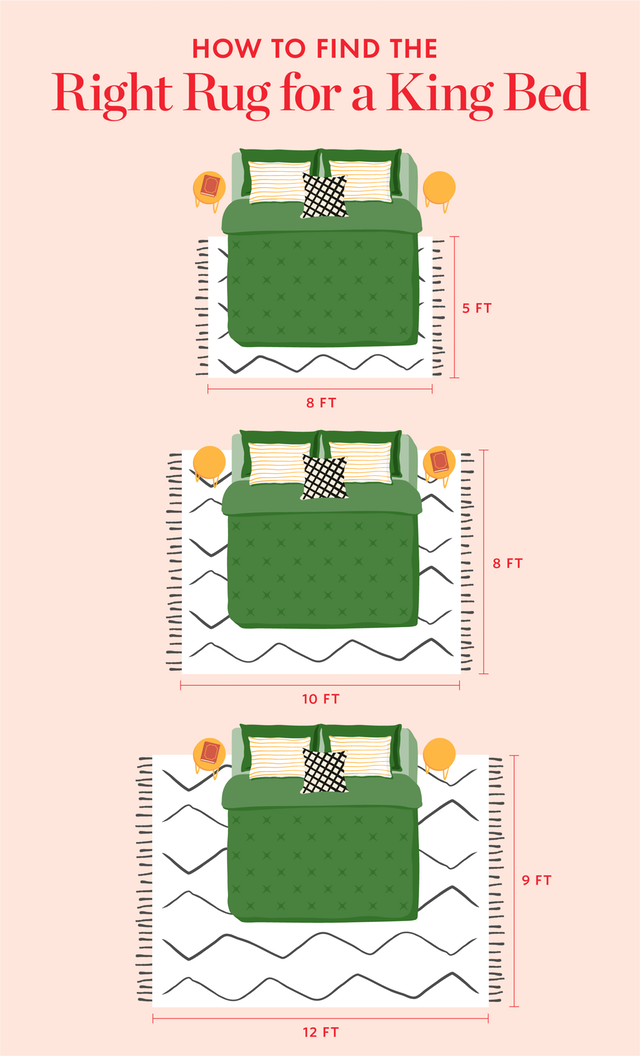 HOW TO FIND THE
Right Rug for a King Bed

5 FT
8 FT

8 FT
10 FT

9 FT
12 FT