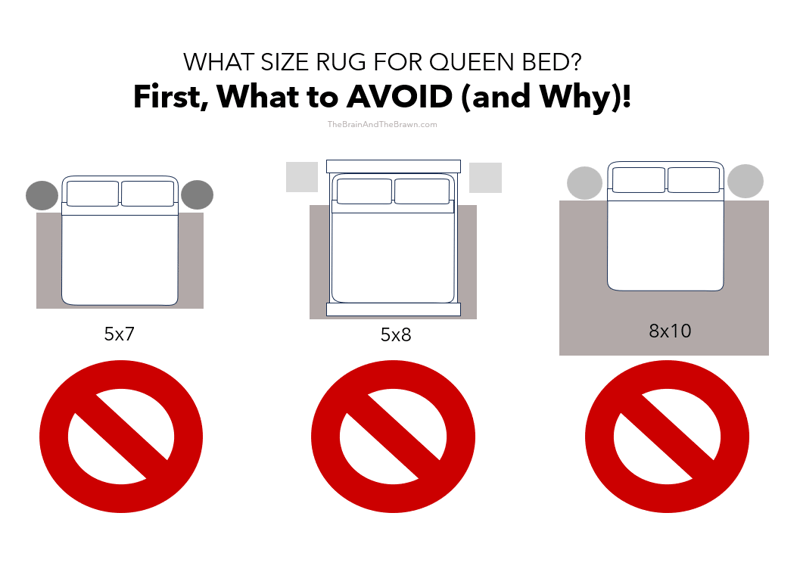 WHAT SIZE RUG FOR QUEEN BED?
First, What to AVOID (and Why)!

TheBrainAndTheBrawn.com

5x7

5x8

8x10