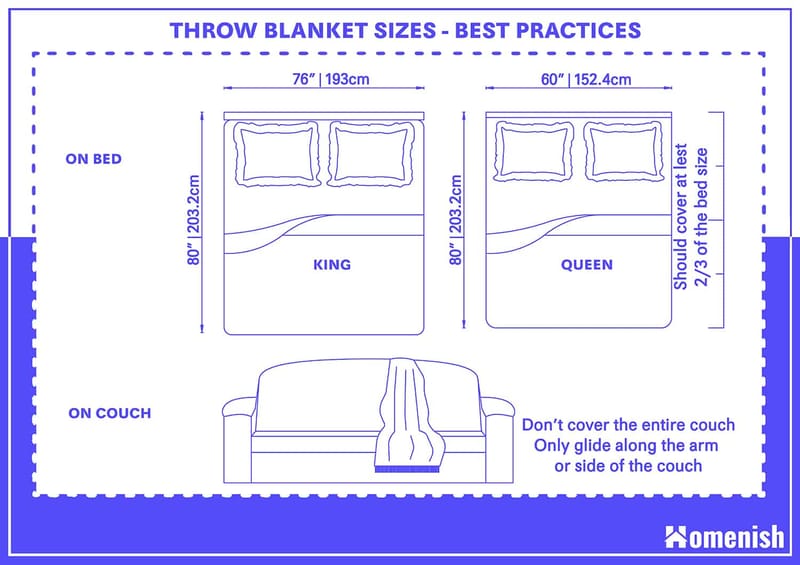 THROW BLANKET SIZES - BEST PRACTICES

ON BED

76" | 193cm

80" | 203.2cm

KING

60" | 152.4cm

80" | 203.2cm

QUEEN

Should cover at lest 2/3 of the bed size

ON COUCH

Don't cover the entire couch Only glide along the arm or side of the couch

Homenish