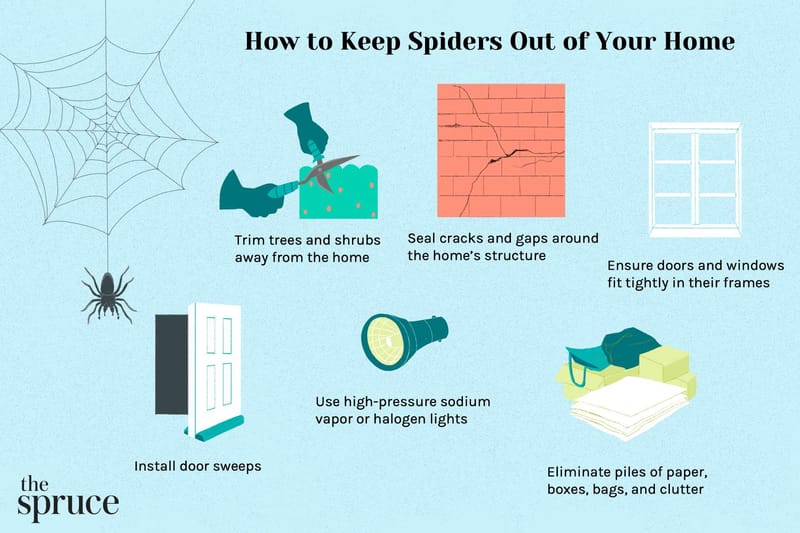 How to Keep Spiders Out of Your Home

Trim trees and shrubs away from the home

Seal cracks and gaps around the home's structure

Ensure doors and windows fit tightly in their frames

Install door sweeps

Use high-pressure sodium vapor or halogen lights

Eliminate piles of paper, boxes, bags, and clutter

the spruce