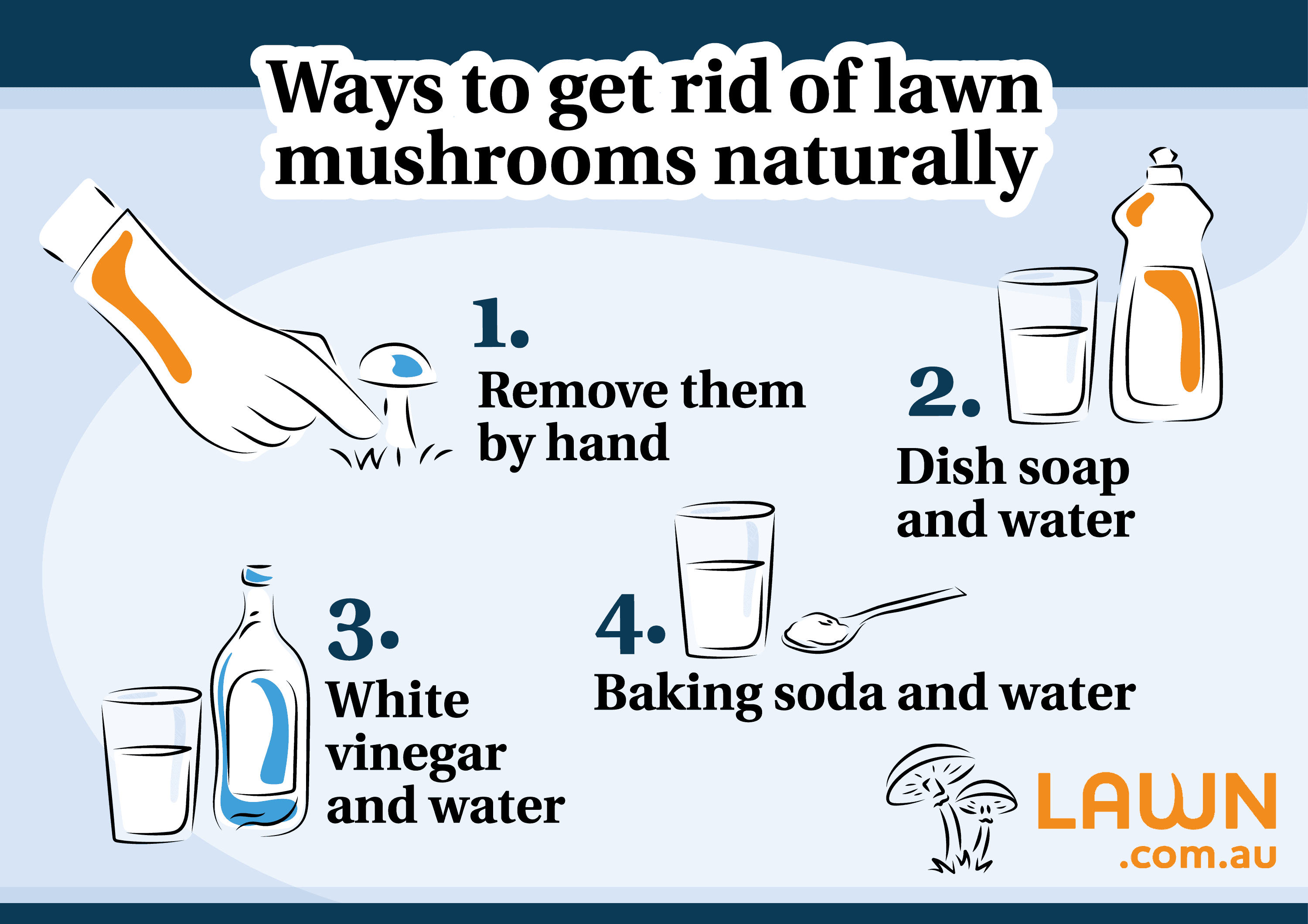 Ways to get rid of lawn mushrooms naturally

1. Remove them by hand

2. Dish soap and water

3. White vinegar and water

4. Baking soda and water

LAWN .com.au