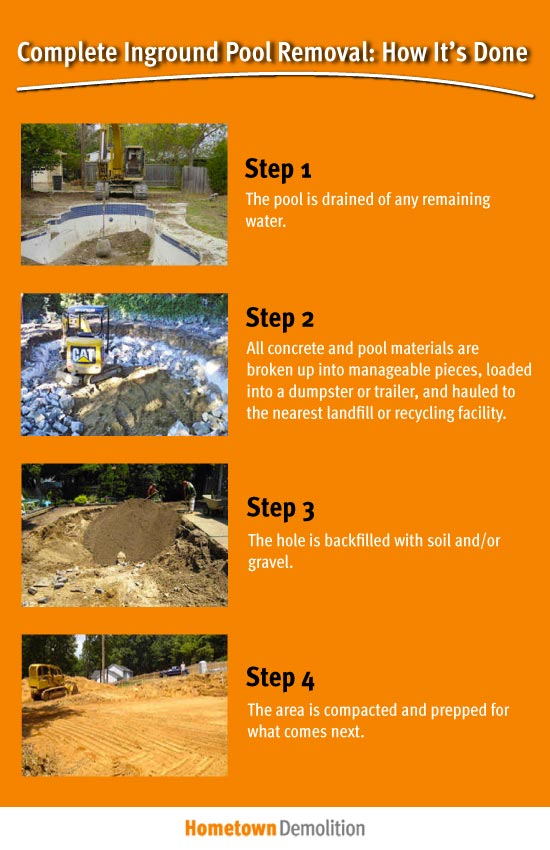 Complete Inground Pool Removal: How It's Done

Step 1
The pool is drained of any remaining water.

CAT

Step 2
All concrete and pool materials are broken up into manageable pieces, loaded into a dumpster or trailer, and hauled to the nearest landfill or recycling facility.

Step 3
The hole is backfilled with soil and/or gravel.

Step 4
The area is compacted and prepped for what comes next.

Hometown Demolition