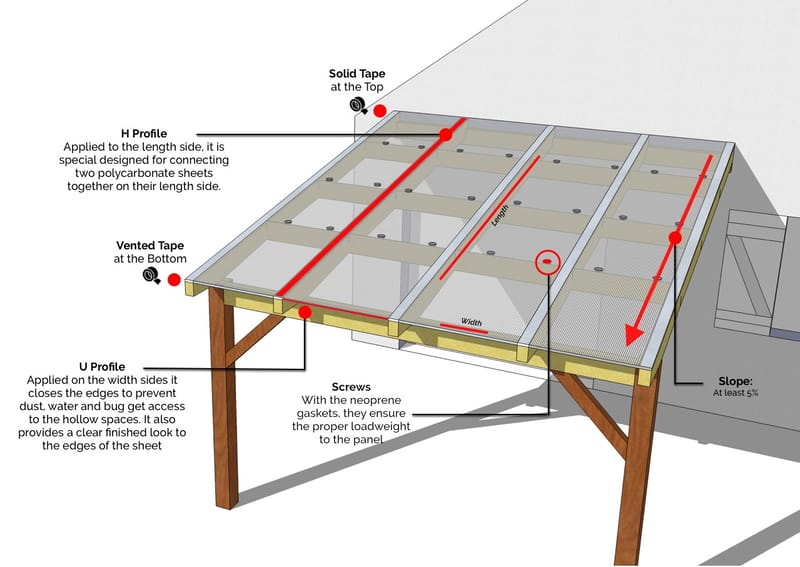 Solid Tape
at the Top

H Profile
Applied to the length side, it is special designed for connecting two polycarbonate sheets together on their length side.

Vented Tape
at the Bottom

Length

Width

U Profile
Applied on the width sides it closes the edges to prevent dust, water and bug get access to the hollow spaces. It also provides a clear finished look to the edges of the sheet

Screws
With the neoprene gaskets, they ensure the proper loadweight to the panel

Slope:
At least 5%