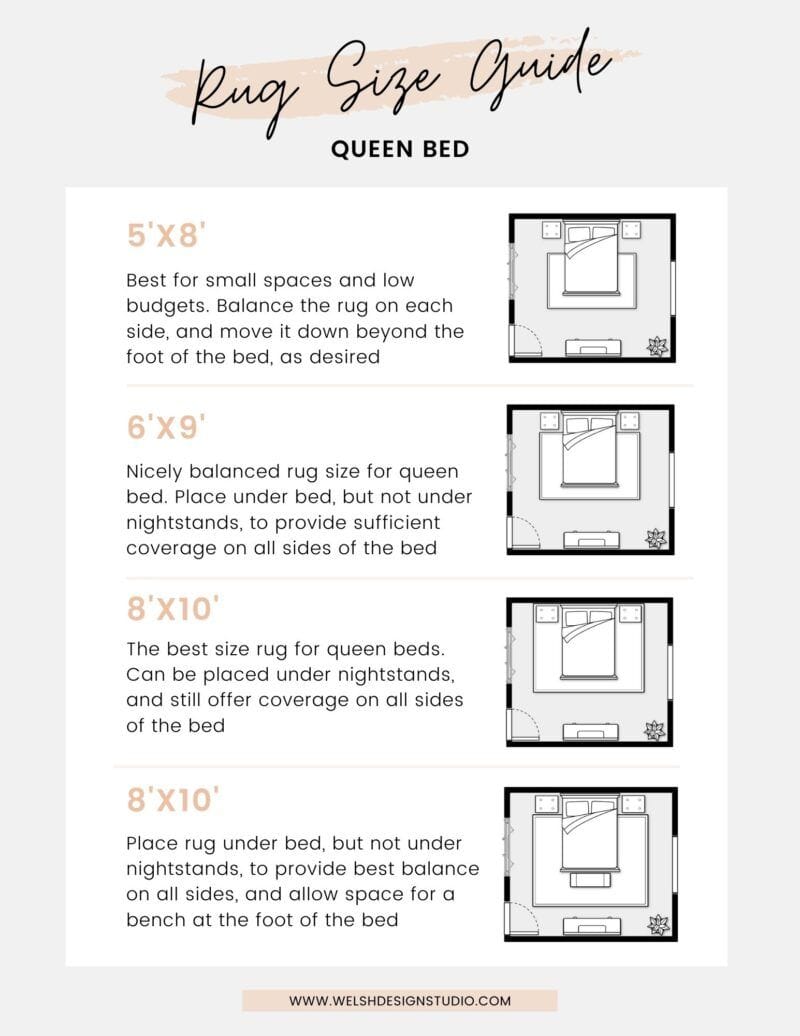 Rug Size Guide

QUEEN BED

5'X8'

Best for small spaces and low budgets. Balance the rug on each side, and move it down beyond the foot of the bed, as desired

6'X9'

Nicely balanced rug size for queen bed. Place under bed, but not under nightstands, to provide sufficient coverage on all sides of the bed

8'X10'

The best size rug for queen beds. Can be placed under nightstands, and still offer coverage on all sides of the bed

8'X10'

Place rug under bed, but not under nightstands, to provide best balance on all sides, and allow space for a bench at the foot of the bed

WWW.WELSHDESIGNSTUDIO.COM