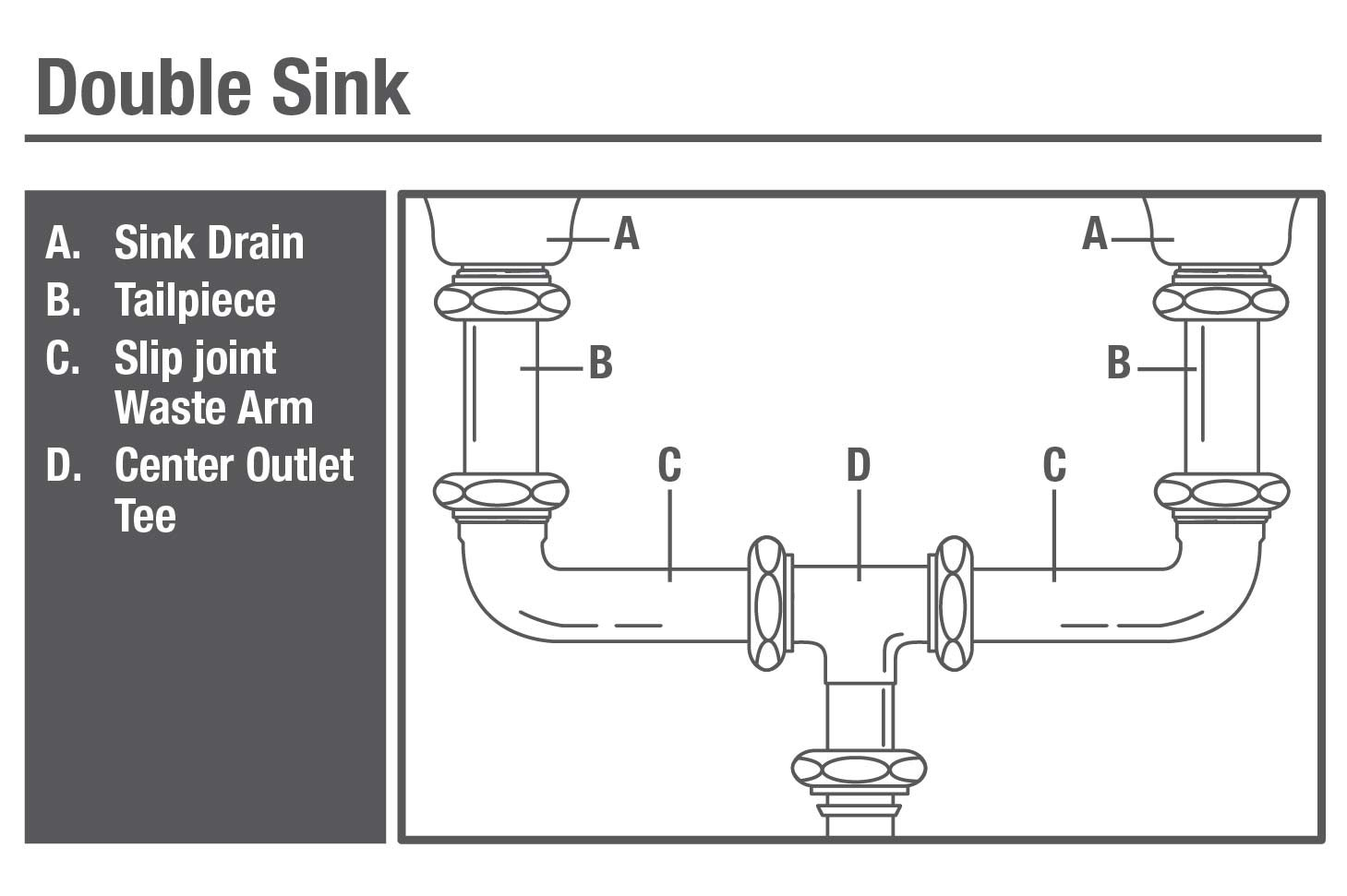 Double Sink

A. Sink Drain
B. Tailpiece
C. Slip joint Waste Arm
D. Center Outlet Tee

A
A
B
B
C
D
C