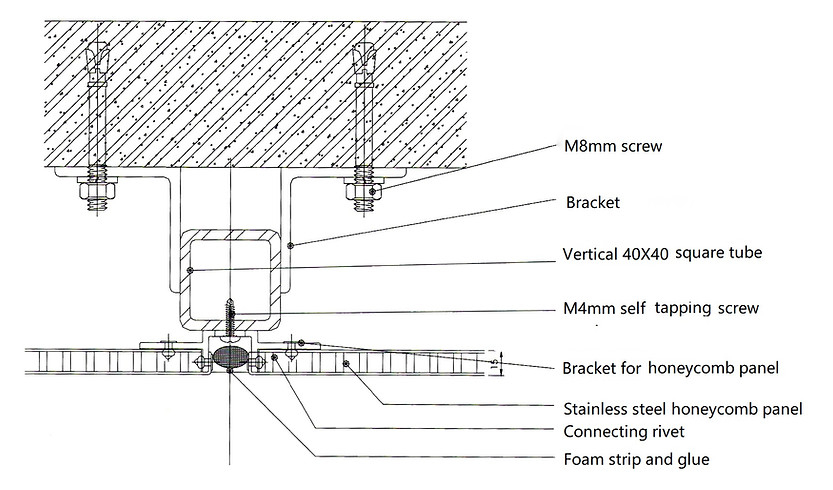 M8mm screw
Bracket
Vertical 40X40 square tube
M4mm self tapping screw
15
Bracket for honeycomb panel
Stainless steel honeycomb panel
Connecting rivet
Foam strip and glue