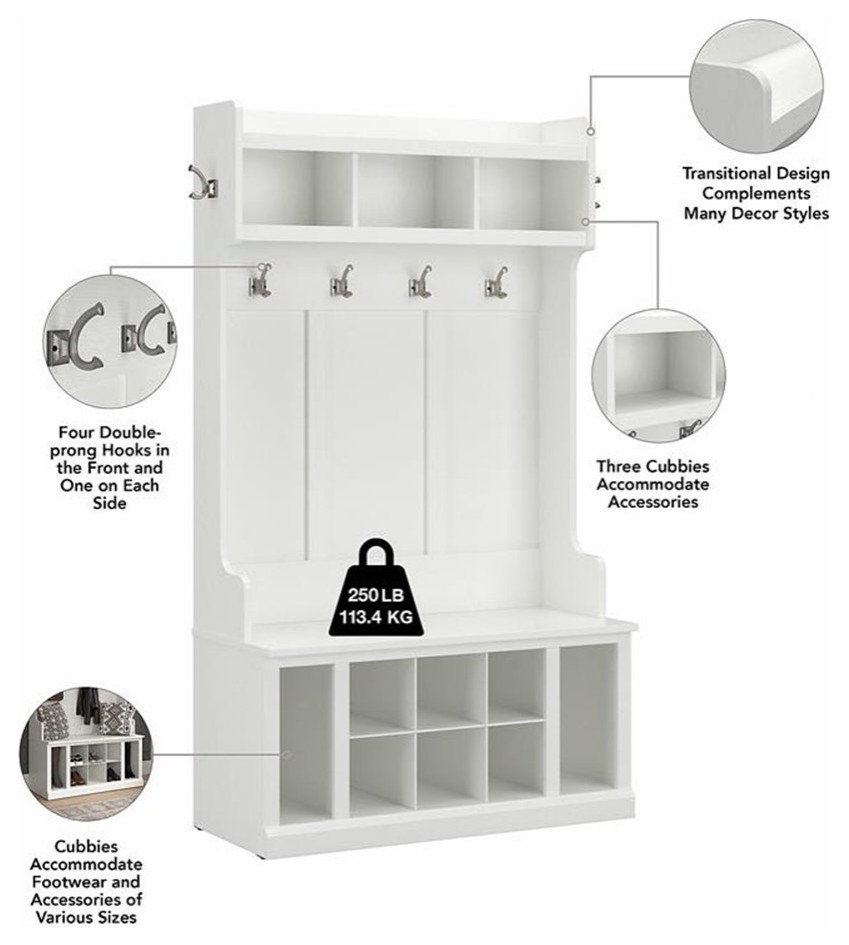 Transitional Design Complements Many Decor Styles

Four Double-prong Hooks in the Front and One on Each Side

Three Cubbies Accommodate Accessories

250 LB
113.4 KG

Cubbies Accommodate Footwear and Accessories of Various Sizes