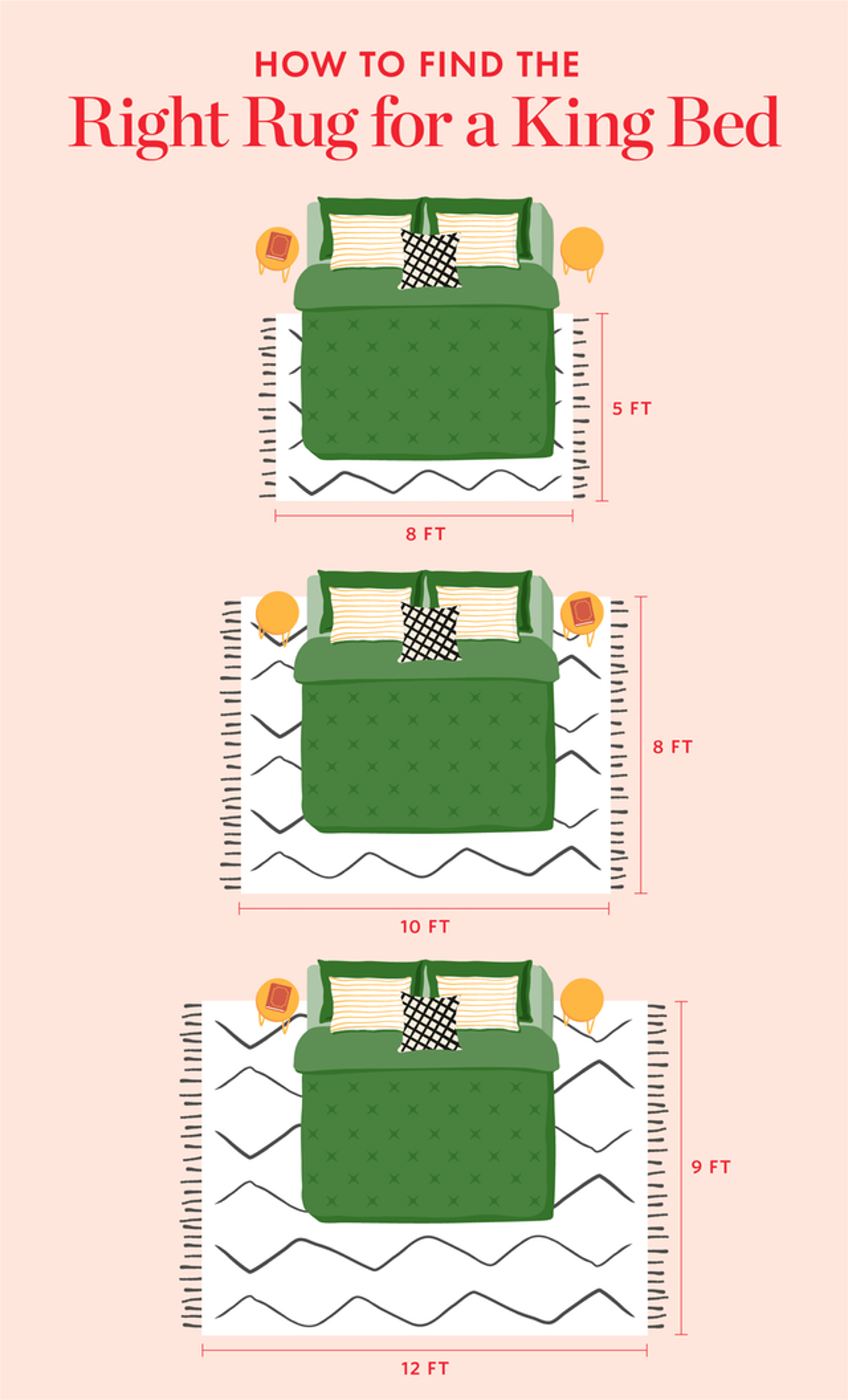 HOW TO FIND THE
Right Rug for a King Bed

5 FT
8 FT

8 FT
10 FT

9 FT
12 FT