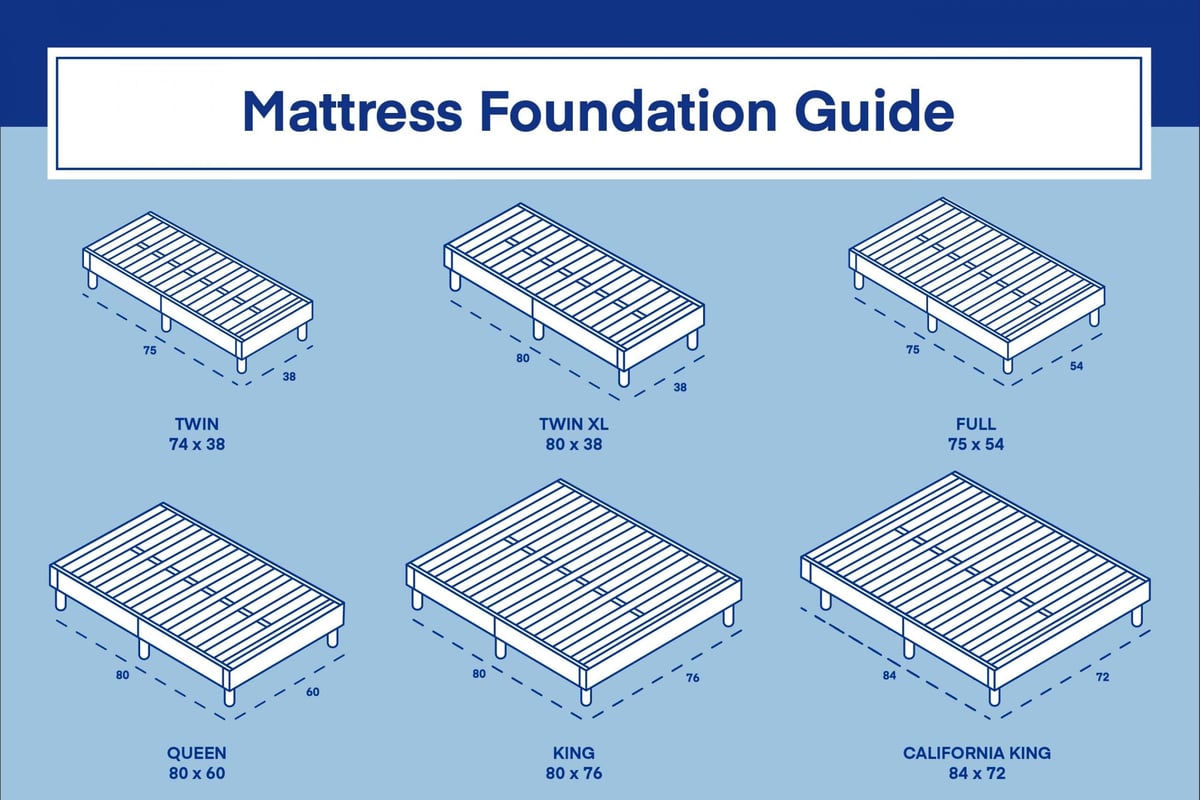 Mattress Foundation Guide

75
38
TWIN
74 x 38

80
38
TWIN XL
80 x 38

75
54
FULL
75 x 54

80
60
QUEEN
80 x 60

80
76
KING
80 x 76

84
72
CALIFORNIA KING
84 x 72