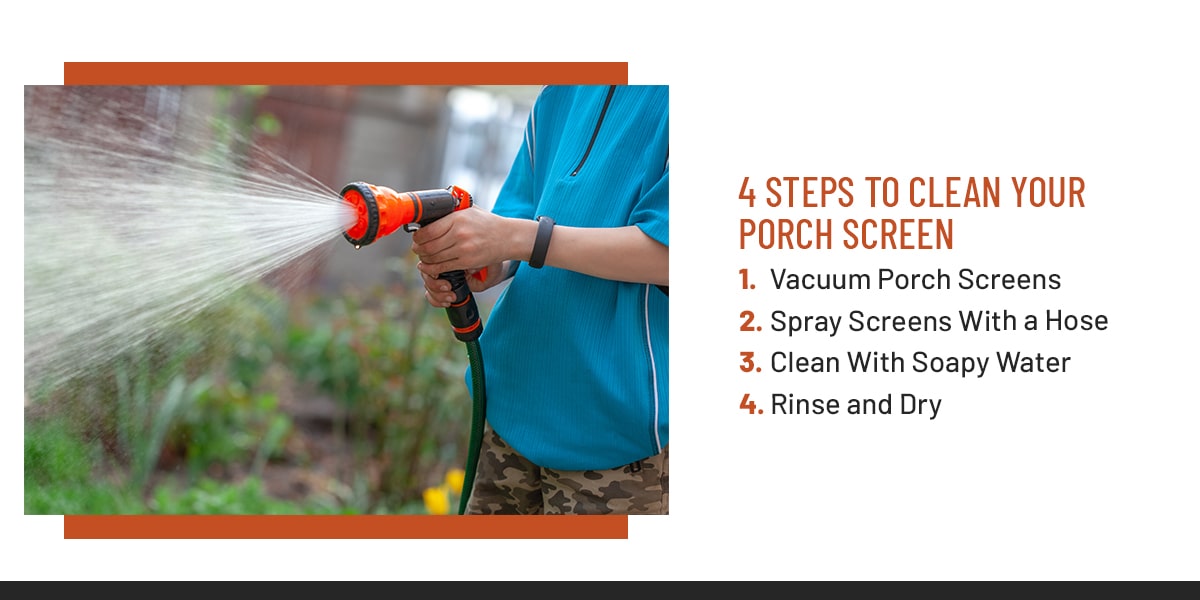 4 STEPS TO CLEAN YOUR PORCH SCREEN

1. Vacuum Porch Screens
2. Spray Screens With a Hose
3. Clean With Soapy Water
4. Rinse and Dry