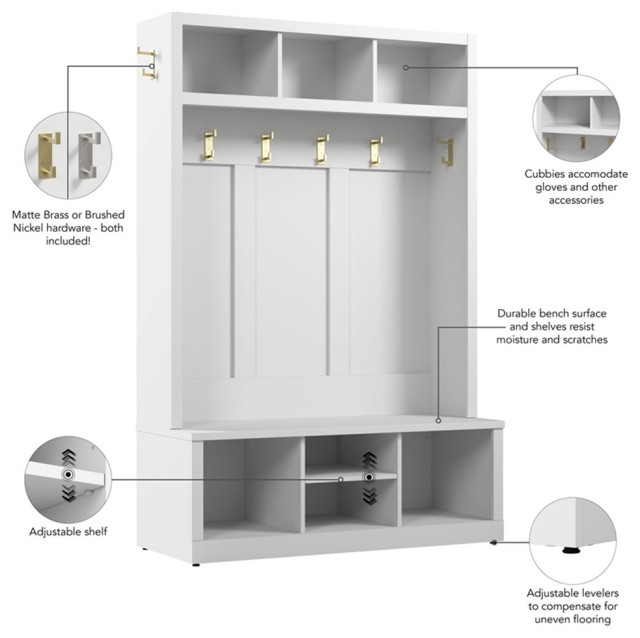 Matte Brass or Brushed Nickel hardware - both included!

Cubbies accomodate gloves and other accessories

Durable bench surface and shelves resist moisture and scratches

Adjustable shelf

Adjustable levelers to compensate for uneven flooring